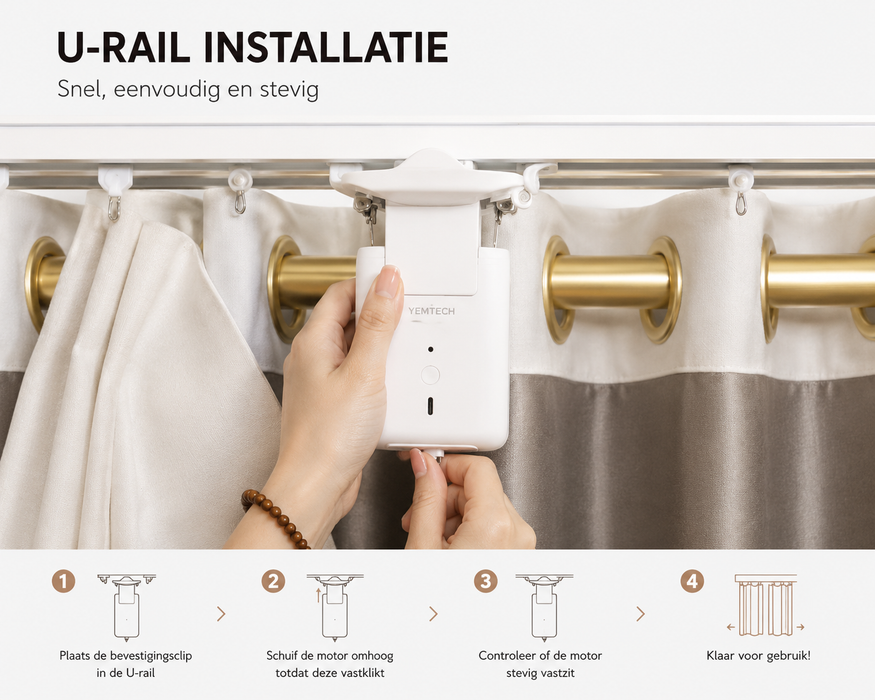 U-RAIL INSTALLATIE

Snel, eenvoudig en stevig

YEMTECH

1
Plaats de bevestigingsclip in de U-rail

2
Schuif de motor omhoog totdat deze vastklikt

3
Controleer of de motor stevig vastzit

4
Klaar voor gebruik!