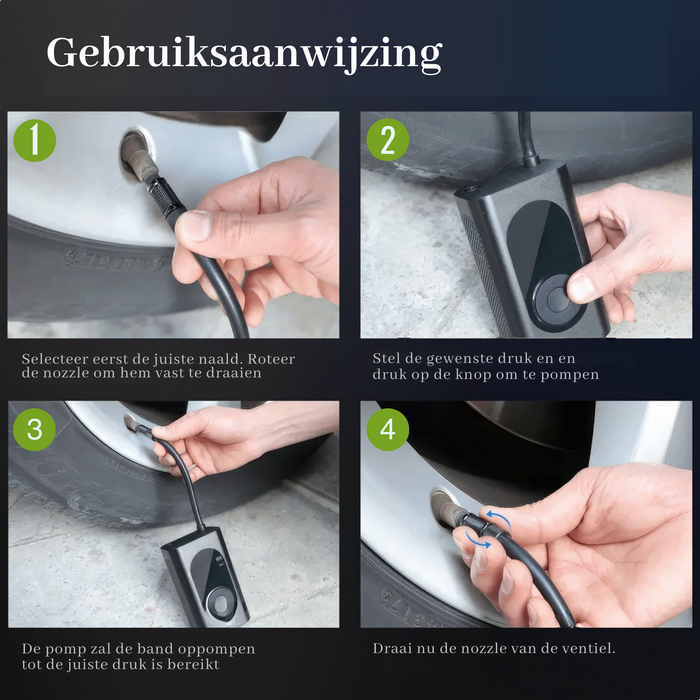 Gebruiksaanwijzing

1

Selecteer eerst de juiste naald. Roteer de nozzle om hem vast te draaien

2

Stel de gewenste druk en en druk op de knop om te pompen

3

De pomp zal de band oppompen tot de juiste druk is bereikt

4

Draai nu de nozzle van de ventiel.